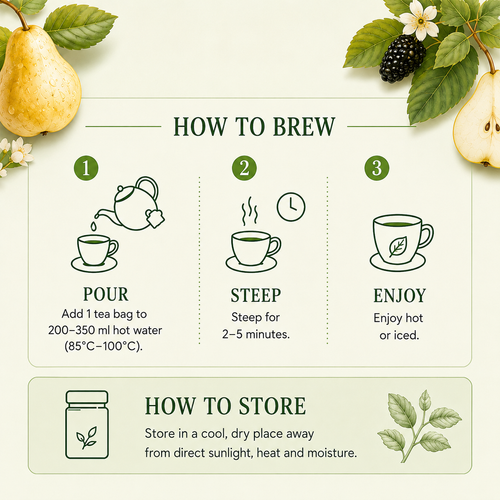 HOW TO BREW

1

POUR

Add 1 tea bag to 200–350 ml hot water (85°C–100°C).

2

STEEP

Steep for 2–5 minutes.

3

ENJOY

Enjoy hot or iced.

HOW TO STORE

Store in a cool, dry place away from direct sunlight, heat and moisture.