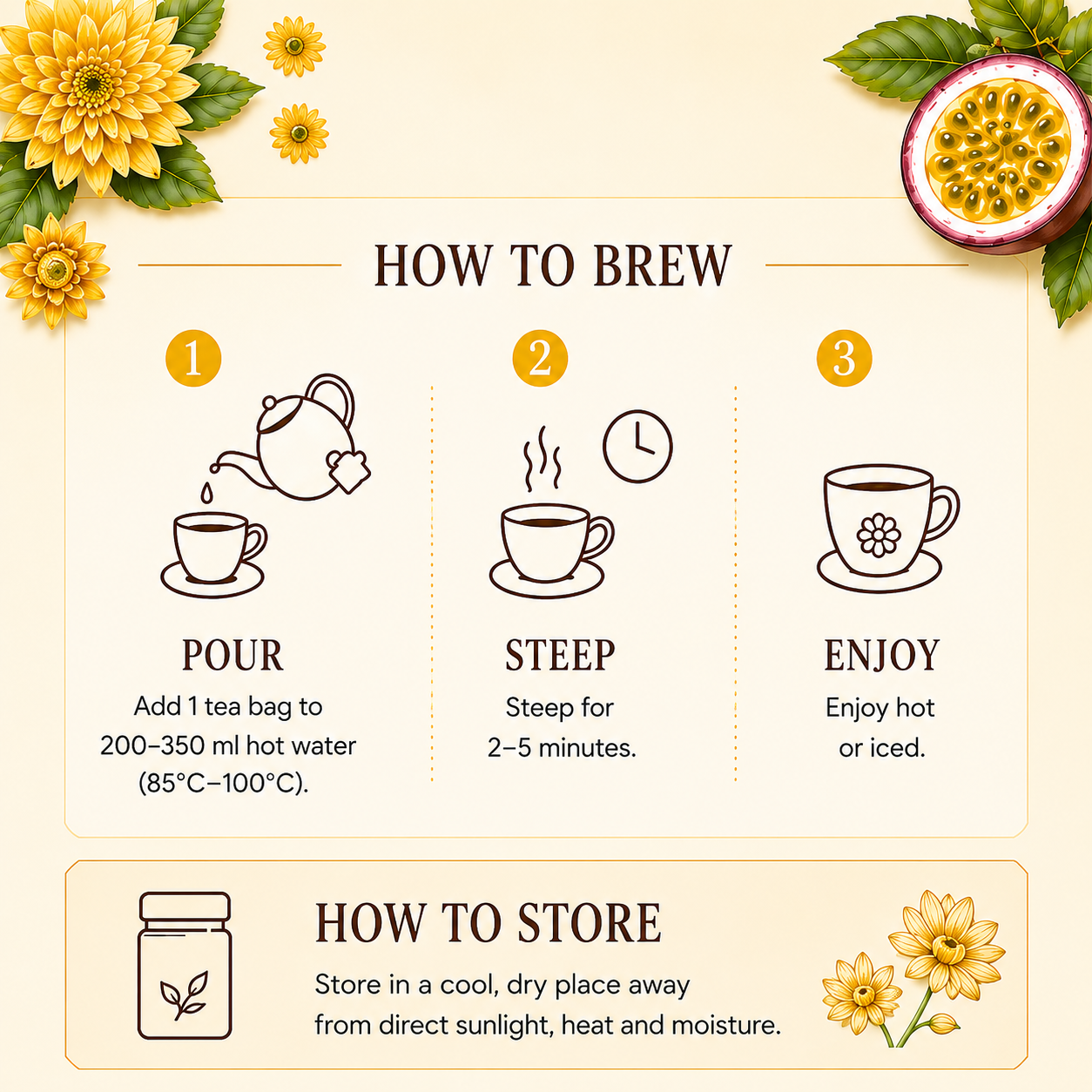 HOW TO BREW

1

POUR

Add 1 tea bag to 200–350 ml hot water (85°C–100°C).

2

STEEP

Steep for 2–5 minutes.

3

ENJOY

Enjoy hot or iced.

HOW TO STORE

Store in a cool, dry place away from direct sunlight, heat and moisture.